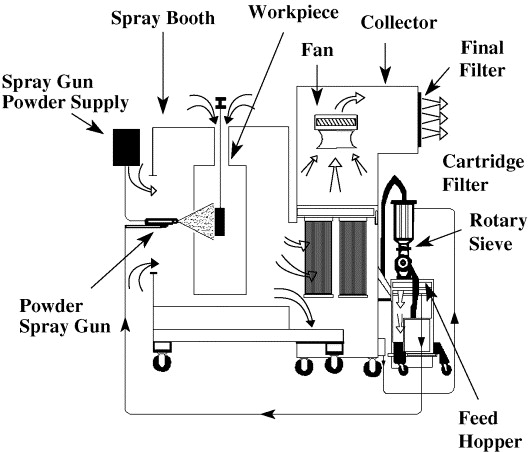 Spray Booth
Workpiece
Collector
Fan
Final Filter
Spray Gun Powder Supply
Cartridge Filter
Rotary Sieve
Powder Spray Gun
Feed Hopper