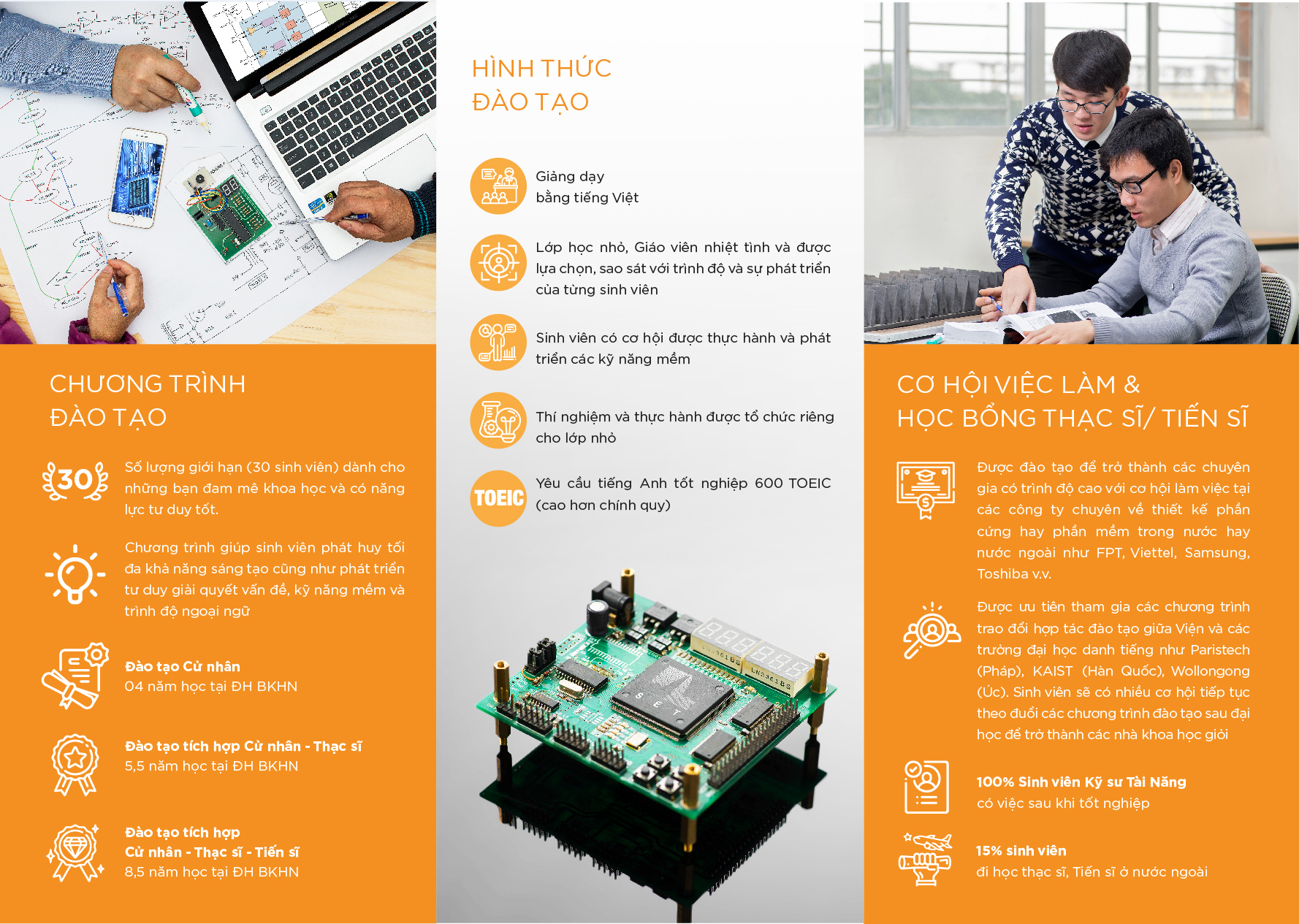 CHƯƠNG TRÌNH
ĐÀO TẠO

30

Số lượng giới hạn (30 sinh viên) dành cho những bạn đam mê khoa học và có năng lực tư duy tốt.

Chương trình giúp sinh viên phát huy tối đa khả năng sáng tạo cũng như phát triển tư duy giải quyết vấn đề, kỹ năng mềm và trình độ ngoại ngữ

Đào tạo Cử nhân
04 năm học tại ĐH BKHN

Đào tạo tích hợp Cử nhân - Thạc sĩ
5,5 năm học tại ĐH BKHN

Đào tạo tích hợp
Cử nhân - Thạc sĩ - Tiến sĩ
8,5 năm học tại ĐH BKHN

HÌNH THỨC
ĐÀO TẠO

Giảng dạy bằng tiếng Việt

Lớp học nhỏ, Giáo viên nhiệt tình và được lựa chọn, sao sát với trình độ và sự phát triển của từng sinh viên

Sinh viên có cơ hội được thực hành và phát triển các kỹ năng mềm

Thí nghiệm và thực hành được tổ chức riêng cho lớp nhỏ

TOEIC

Yêu cầu tiếng Anh tốt nghiệp 600 TOEIC (cao hơn chính quy)

CƠ HỘI VIỆC LÀM &
HỌC BỔNG THẠC SĨ/ TIẾN SĨ

Được đào tạo để trở thành các chuyên gia có trình độ cao với cơ hội làm việc tại các công ty chuyên về thiết kế phần cứng hay phần mềm trong nước hay nước ngoài như FPT, Viettel, Samsung, Toshiba v.v.

Được ưu tiên tham gia các chương trình trao đổi hợp tác đào tạo giữa Viện và các trường đại học danh tiếng như Paristech (Pháp), KAIST (Hàn Quốc), Wollongong (Úc). Sinh viên sẽ có nhiều cơ hội tiếp tục theo đuổi các chương trình đào tạo sau đại học để trở thành các nhà khoa học giỏi

100% Sinh viên Kỹ sư Tài Năng
có việc sau khi tốt nghiệp

15% sinh viên
đi học thạc sĩ, Tiến sĩ ở nước ngoài